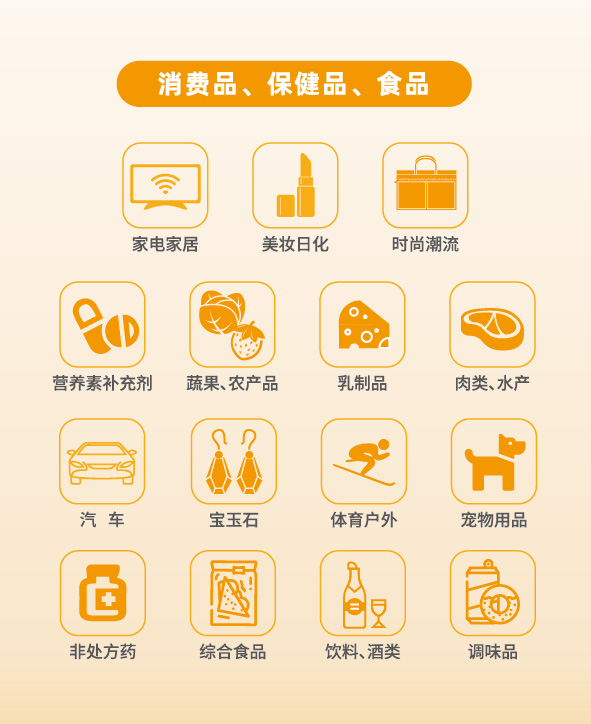 消费品、保健品、食品

家电家居

美妆日化

时尚潮流

营养素补充剂

蔬果、农产品

乳制品

肉类、水产

汽 车

宝玉石

体育户外

宠物用品

非处方药

综合食品

饮料、酒类

调味品